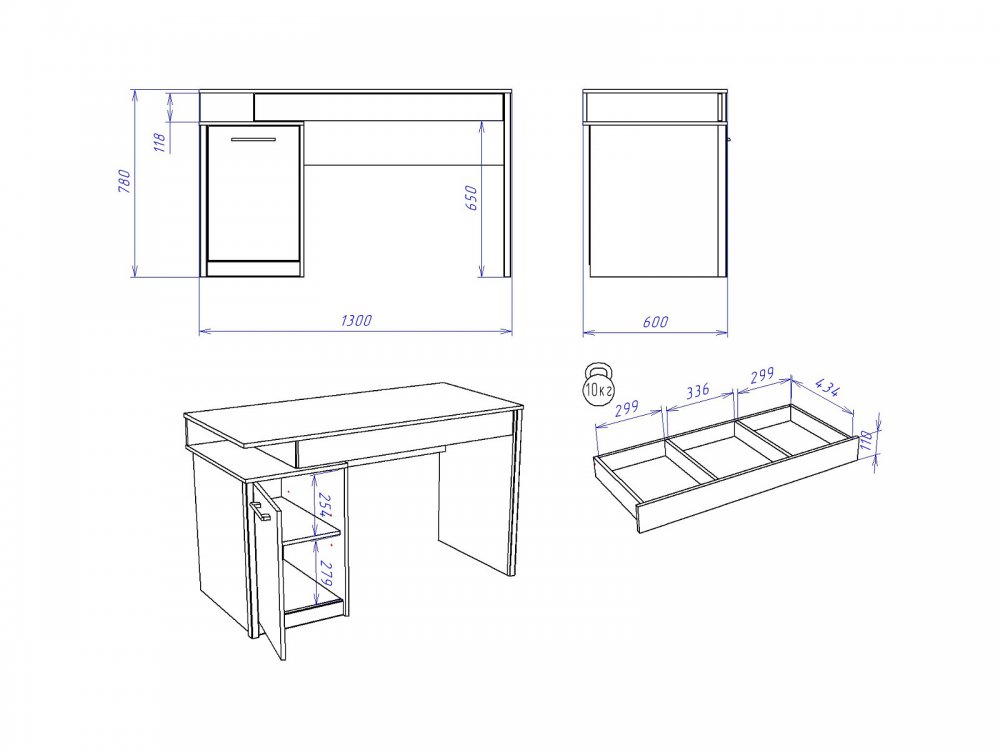 780
118
650
1300
600
10кг
299
336
299
434
118
254
279