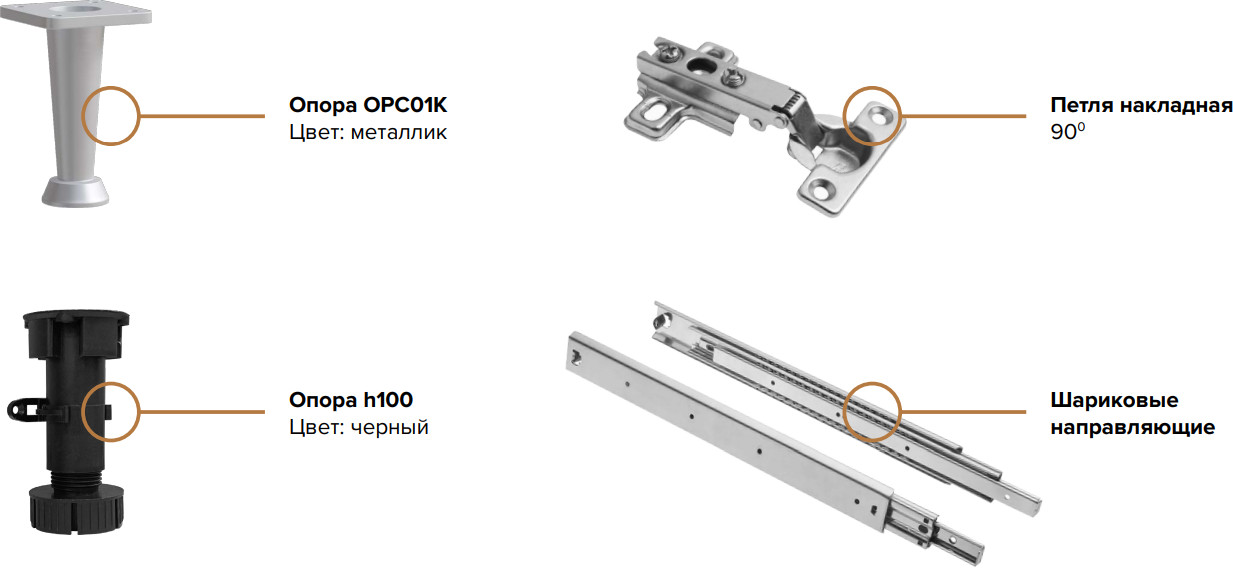 Опора OPC01K
Цвет: металлик

Петля накладная
$90^0$

Опора h100
Цвет: черный

Шариковые направляющие