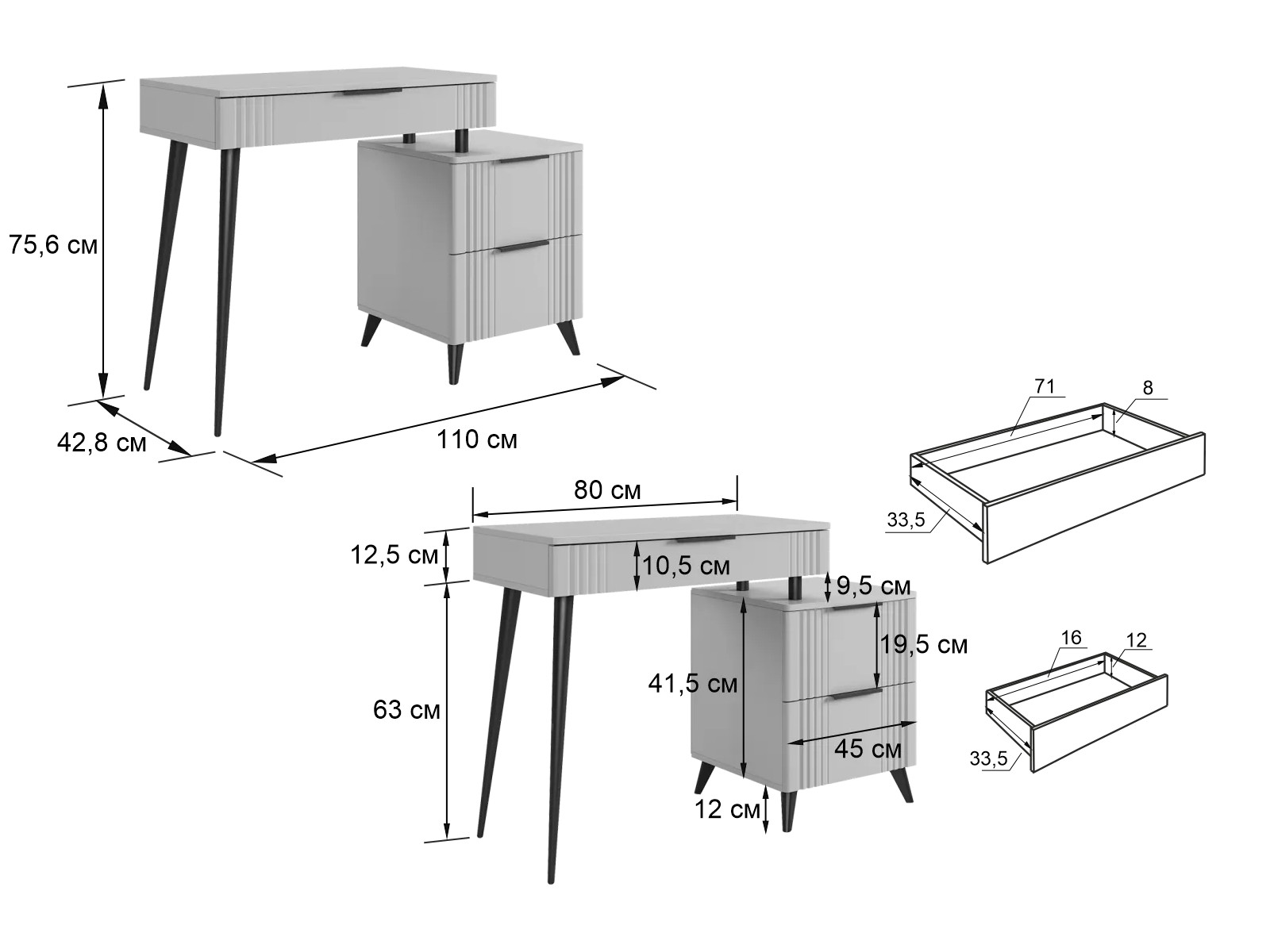 75,6 см

42,8 см

110 см

80 см

12,5 см

10,5 см

9,5 см

19,5 см

41,5 см

63 см

45 см

12 см

71

8

33,5

16

12

33,5